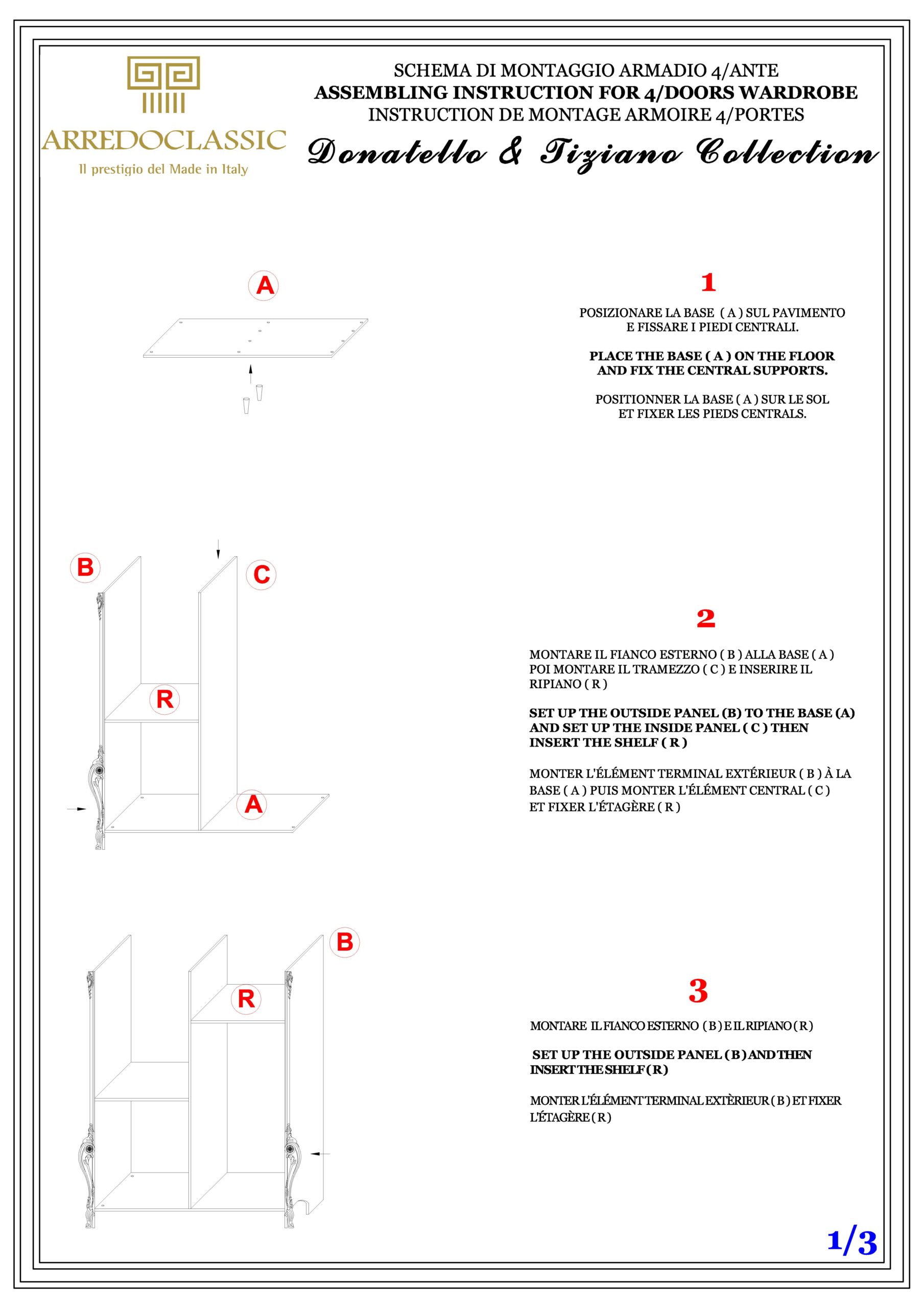 ARREDOCLASSIC
Il prestigio del Made in Italy

SCHEMA DI MONTAGGIO ARMADIO 4/ANTE
ASSEMBLING INSTRUCTION FOR 4/DOORS WARDROBE
INSTRUCTION DE MONTAGE ARMOIRE 4/PORTES
Donatello & Tiziano Collection

A

1

POSIZIONARE LA BASE ( A ) SUL PAVIMENTO E FISSARE I PIEDI CENTRALI.

PLACE THE BASE ( A ) ON THE FLOOR AND FIX THE CENTRAL SUPPORTS.

POSITIONNER LA BASE ( A ) SUR LE SOL ET FIXER LES PIEDS CENTRALS.

B
C
R
A

2

MONTARE IL FIANCO ESTERNO ( B ) ALLA BASE ( A ) POI MONTARE IL TRAMEZZO ( C ) E INSERIRE IL RIPIANO ( R )

SET UP THE OUTSIDE PANEL (B) TO THE BASE (A) AND SET UP THE INSIDE PANEL ( C ) THEN INSERT THE SHELF ( R )

MONTER L'ÉLÉMENT TERMINAL EXTÉRIEUR ( B ) À LA BASE ( A ) PUIS MONTER L'ÉLÉMENT CENTRAL ( C ) ET FIXER L'ÉTAGÈRE ( R )

B
R

3

MONTARE IL FIANCO ESTERNO ( B ) E IL RIPIANO ( R )

SET UP THE OUTSIDE PANEL ( B ) AND THEN INSERT THE SHELF ( R )

MONTER L'ÉLÉMENT TERMINAL EXTÈRIEUR ( B ) ET FIXER L'ÉTAGÈRE ( R )

1/3