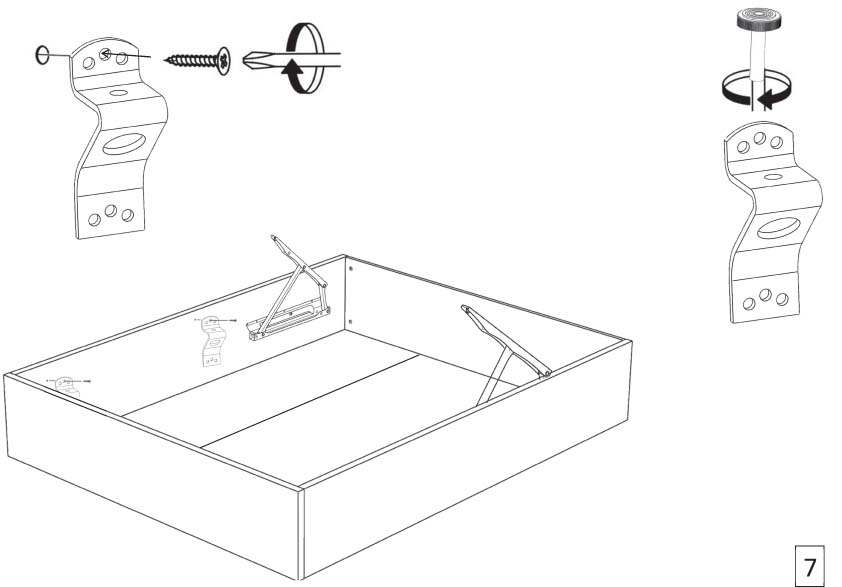 7