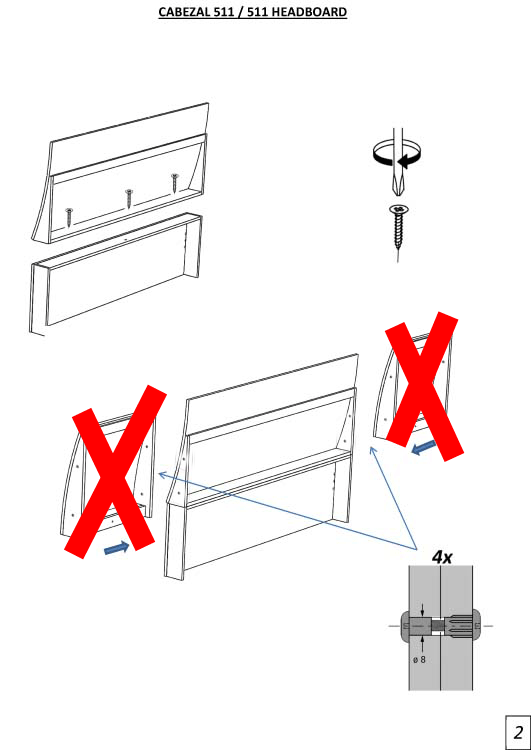 CABEZAL 511 / 511 HEADBOARD

4x

ø 8

2