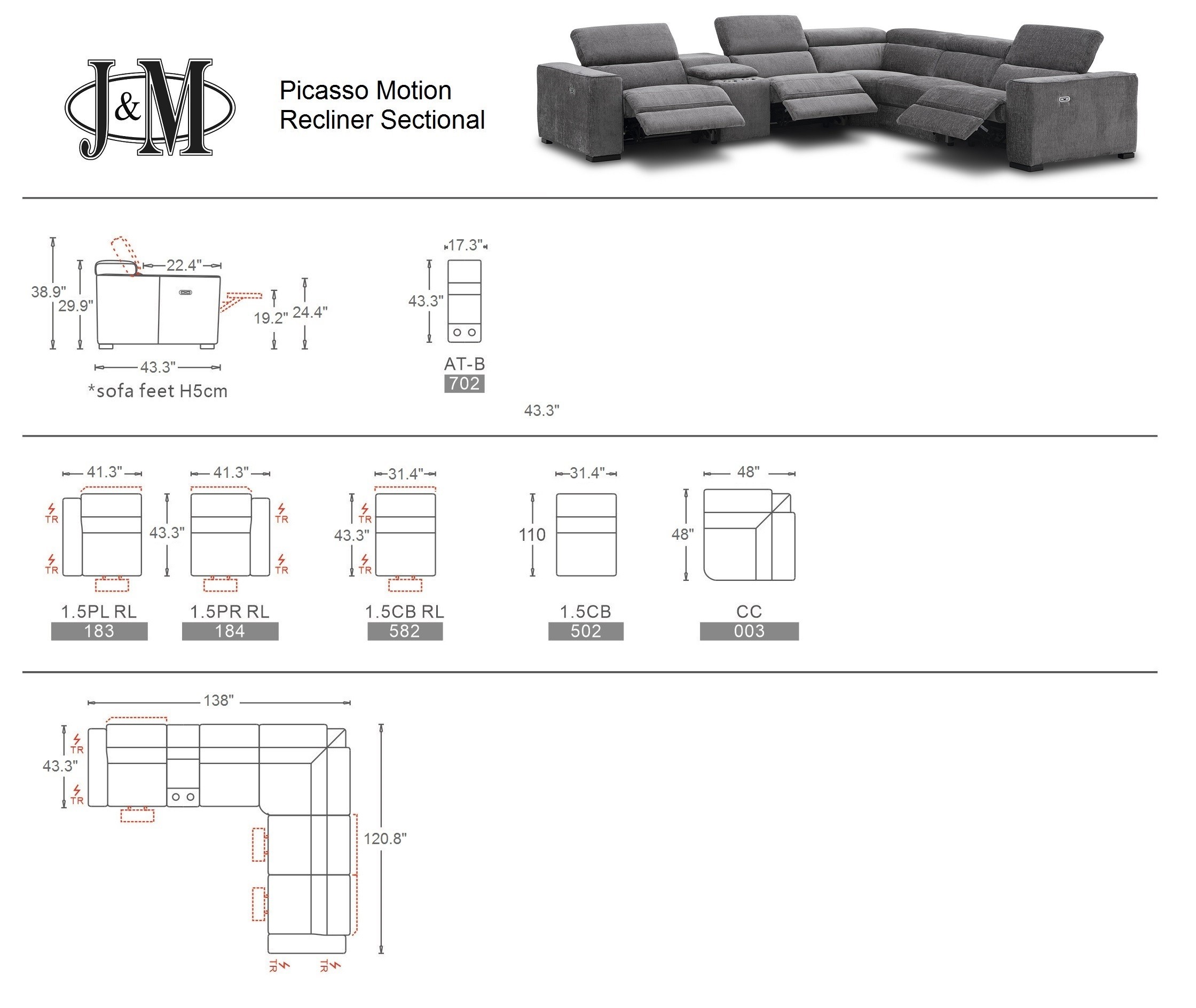 J&M

Picasso Motion
Recliner Sectional

38.9"
29.9"
22.4"
19.2"
24.4"
43.3"
*sofa feet H5cm

17.3"
43.3"
AT-B
702

43.3"

41.3"
TR
TR
43.3"
1.5PL RL
183

41.3"
TR
TR
1.5PR RL
184

31.4"
43.3"
TR
TR
1.5CB RL
582

31.4"
110
1.5CB
502

48"
48"
CC
003

138"
43.3"
TR
TR
120.8"
TR
TR